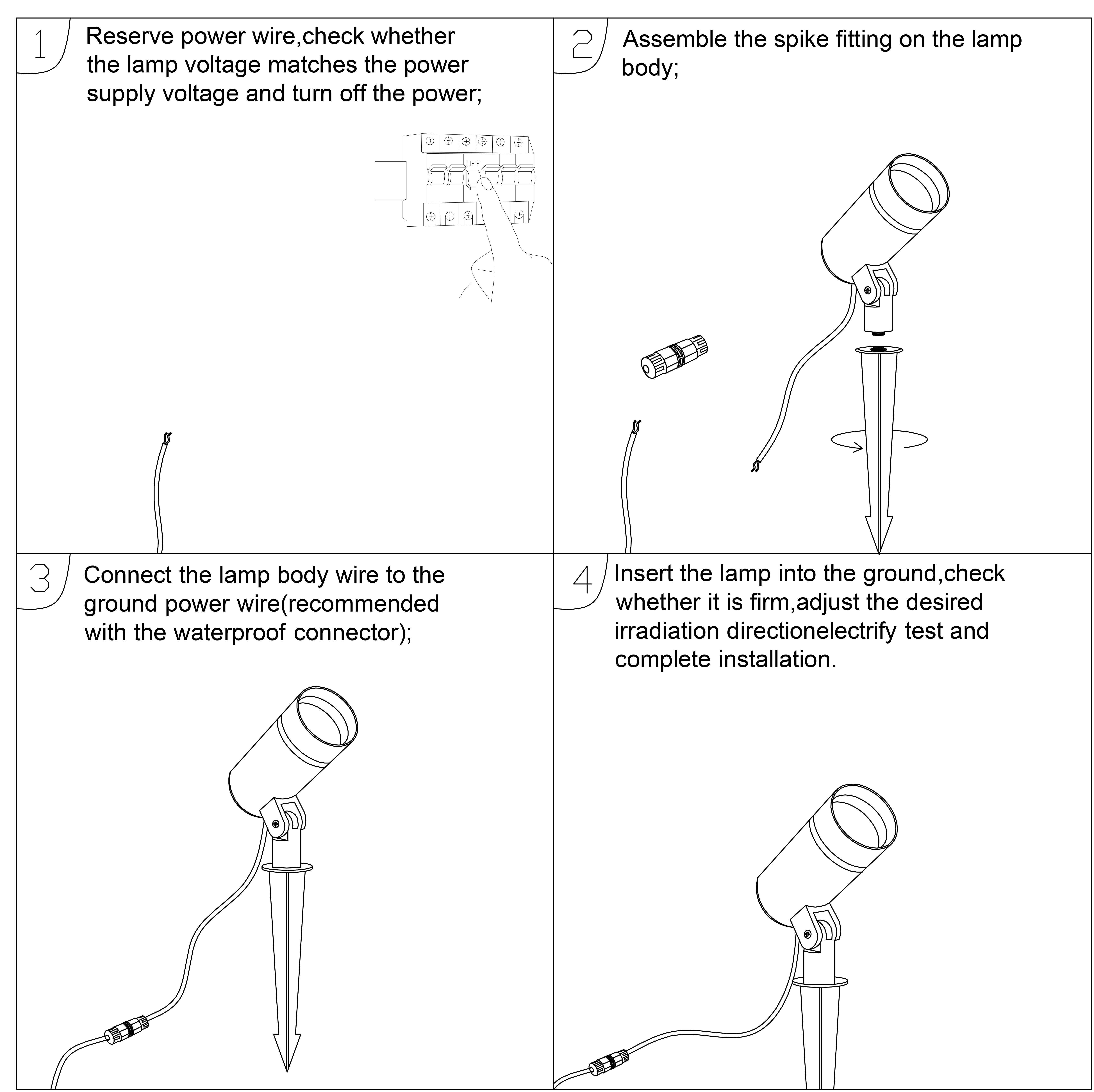 1

Reserve power wire,check whether the lamp voltage matches the power supply voltage and turn off the power;

OFF

2

Assemble the spike fitting on the lamp body;

3

Connect the lamp body wire to the ground power wire(recommended with the waterproof connector);

4

Insert the lamp into the ground,check whether it is firm,adjust the desired irradiation directionelectrify test and complete installation.