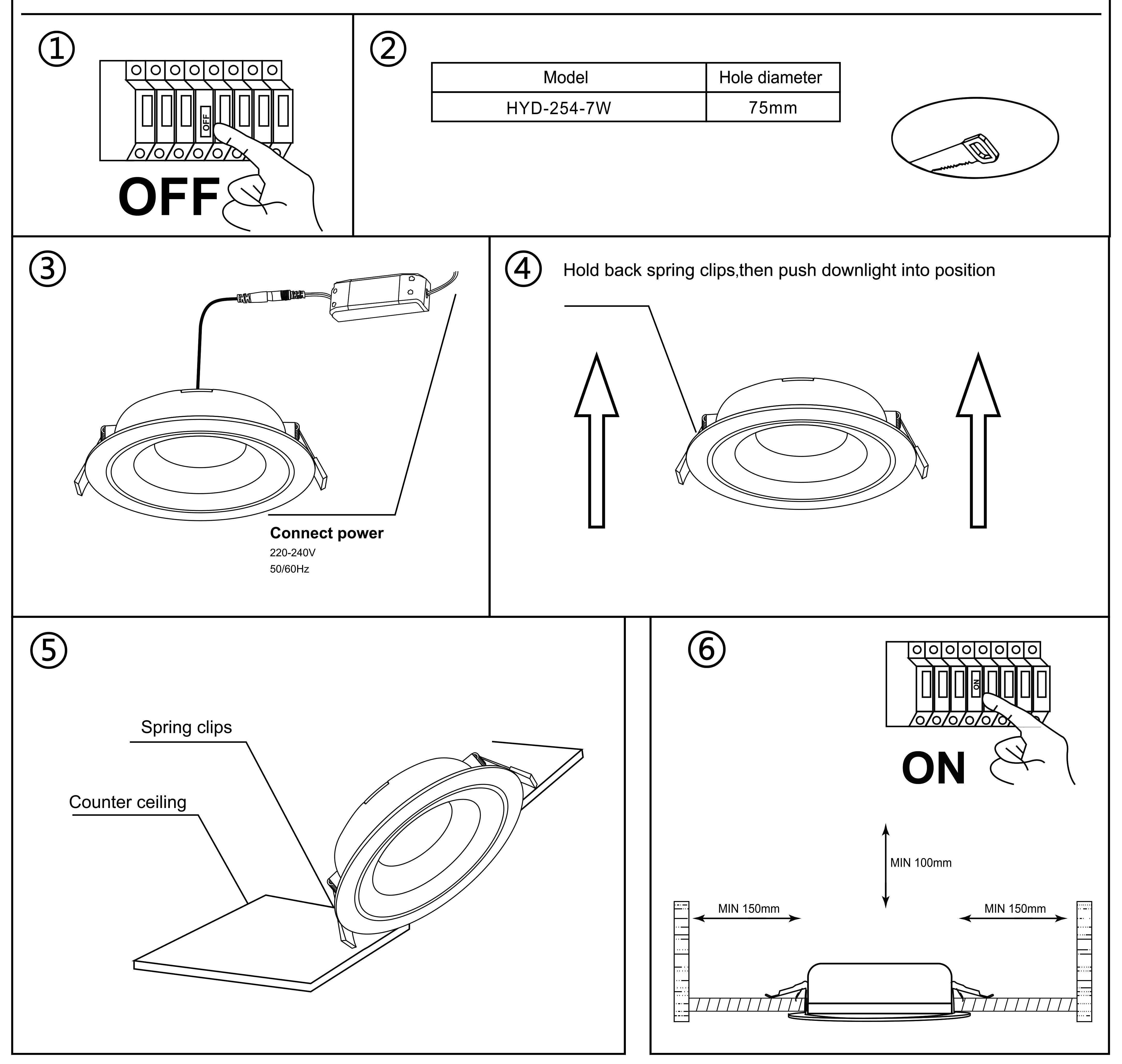 ①

OFF

OFF

②

| Model | Hole diameter |
|---|---|
| HYD-254-7W | 75mm |

③

Connect power
220-240V
50/60Hz

④ Hold back spring clips,then push downlight into position

⑤

Spring clips

Counter ceiling

⑥

ON

ON

MIN 100mm

MIN 150mm

MIN 150mm